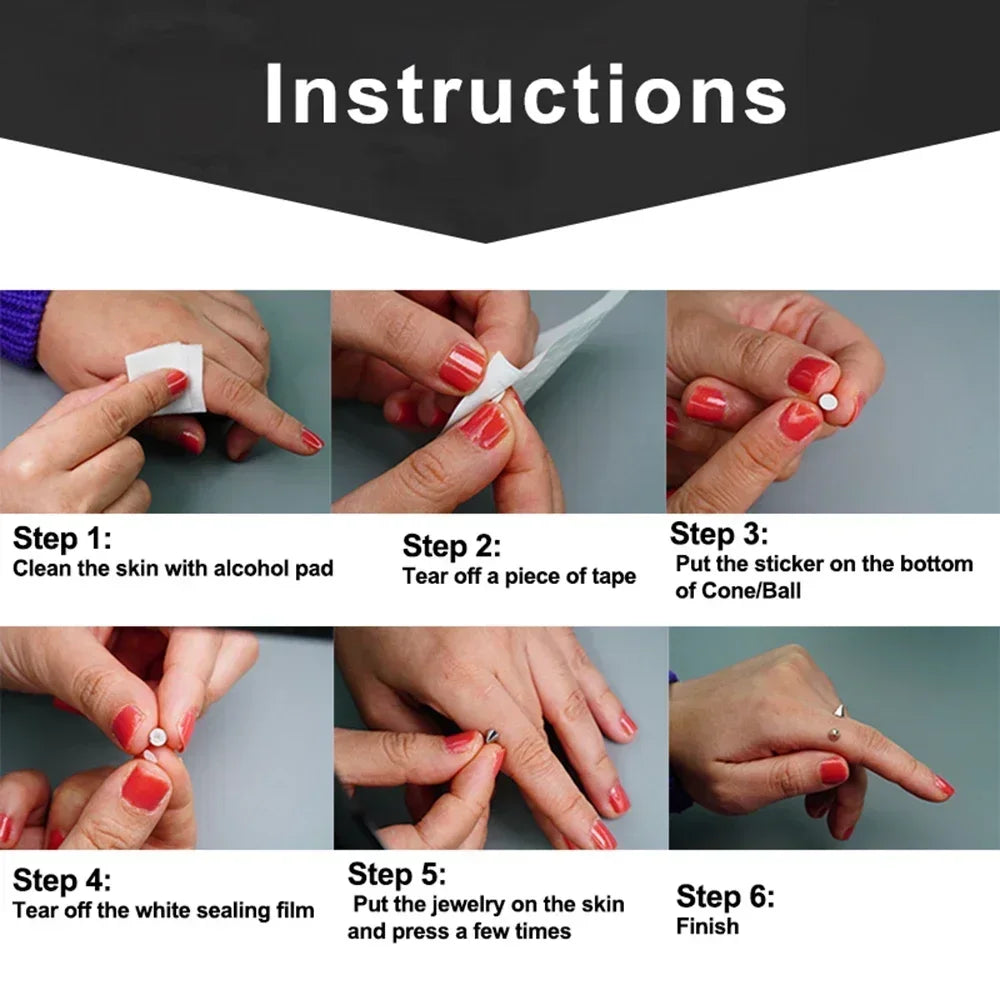 Instructions

Step 1:
Clean the skin with alcohol pad

Step 2:
Tear off a piece of tape

Step 3:
Put the sticker on the bottom of Cone/Ball

Step 4:
Tear off the white sealing film

Step 5:
Put the jewelry on the skin and press a few times

Step 6:
Finish