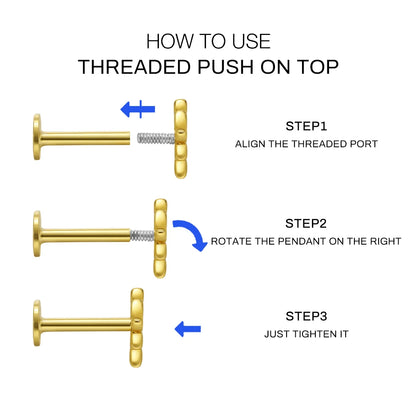 HOW TO USE
THREADED PUSH ON TOP

STEP1
ALIGN THE THREADED PORT

STEP2
ROTATE THE PENDANT ON THE RIGHT

STEP3
JUST TIGHTEN IT